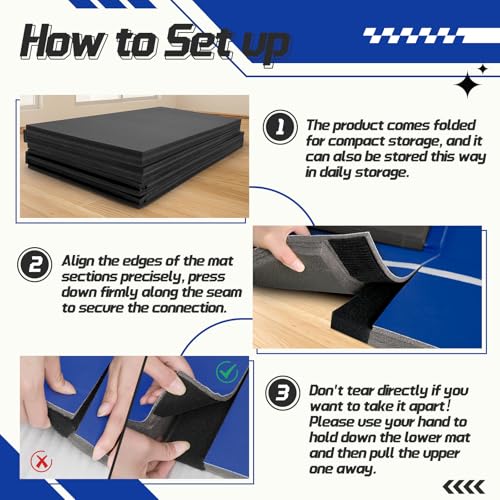 How to Set up

1 The product comes folded for compact storage, and it can also be stored this way in daily storage.

2 Align the edges of the mat sections precisely, press down firmly along the seam to secure the connection.

3 Don't tear directly if you want to take it apart! Please use your hand to hold down the lower mat and then pull the upper one away.