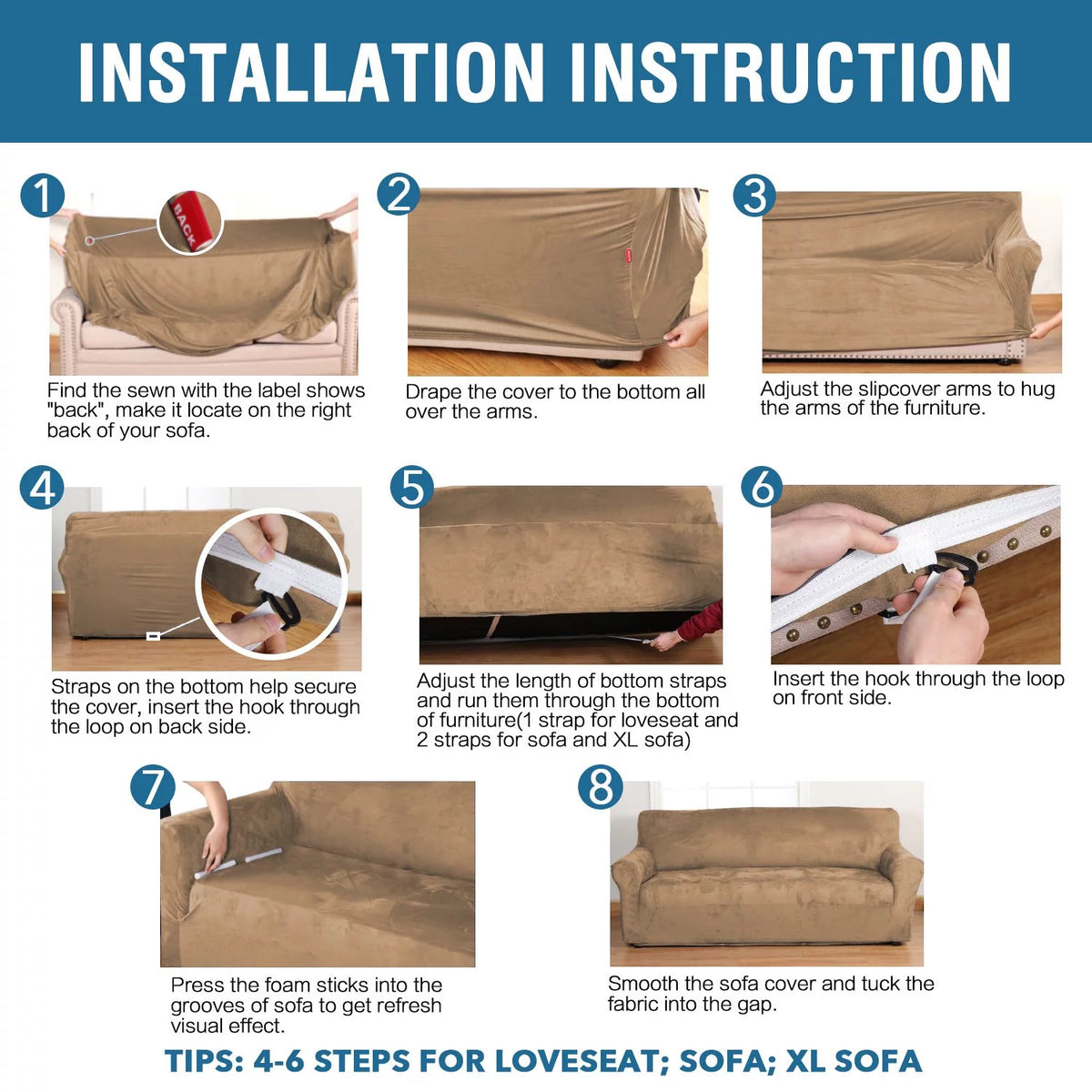 INSTALLATION INSTRUCTION

1

BACK

Find the sewn with the label shows "back", make it locate on the right back of your sofa.

2

Drape the cover to the bottom all over the arms.

3

Adjust the slipcover arms to hug the arms of the furniture.

4

Straps on the bottom help secure the cover, insert the hook through the loop on back side.

5

Adjust the length of bottom straps and run them through the bottom of furniture(1 strap for loveseat and 2 straps for sofa and XL sofa)

6

Insert the hook through the loop on front side.

7

Press the foam sticks into the grooves of sofa to get refresh visual effect.

8

Smooth the sofa cover and tuck the fabric into the gap.

TIPS: 4-6 STEPS FOR LOVESEAT; SOFA; XL SOFA